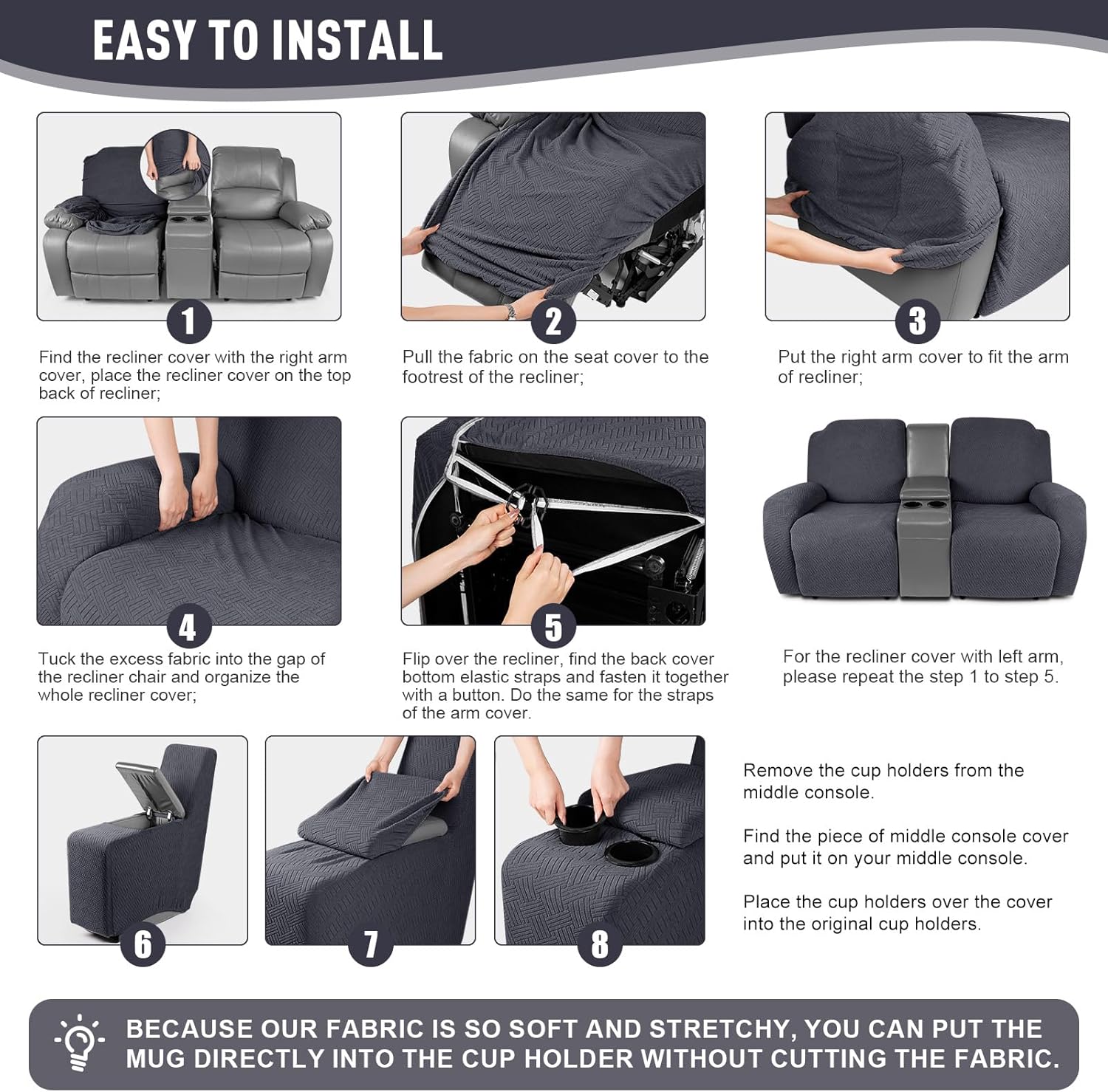 EASY TO INSTALL

1

Find the recliner cover with the right arm cover, place the recliner cover on the top back of recliner;

2

Pull the fabric on the seat cover to the footrest of the recliner;

3

Put the right arm cover to fit the arm of recliner;

4

Tuck the excess fabric into the gap of the recliner chair and organize the whole recliner cover;

5

Flip over the recliner, find the back cover bottom elastic straps and fasten it together with a button. Do the same for the straps of the arm cover.

For the recliner cover with left arm, please repeat the step 1 to step 5.

6

7

8

Remove the cup holders from the middle console.

Find the piece of middle console cover and put it on your middle console.

Place the cup holders over the cover into the original cup holders.

BECAUSE OUR FABRIC IS SO SOFT AND STRETCHY, YOU CAN PUT THE MUG DIRECTLY INTO THE CUP HOLDER WITHOUT CUTTING THE FABRIC.