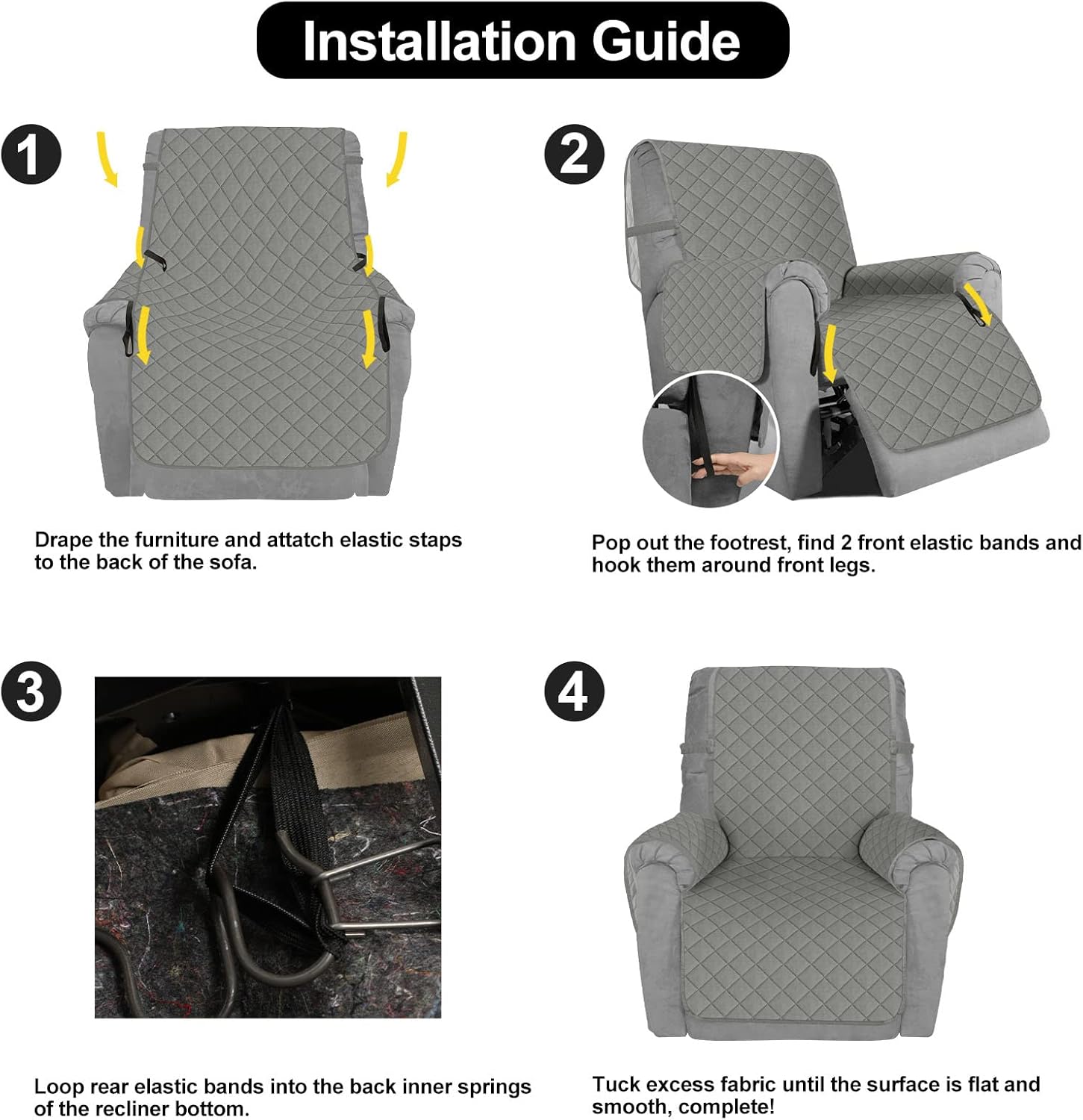 Installation Guide

1

Drape the furniture and attatch elastic staps to the back of the sofa.

2

Pop out the footrest, find 2 front elastic bands and hook them around front legs.

3

Loop rear elastic bands into the back inner springs of the recliner bottom.

4

Tuck excess fabric until the surface is flat and smooth, complete!