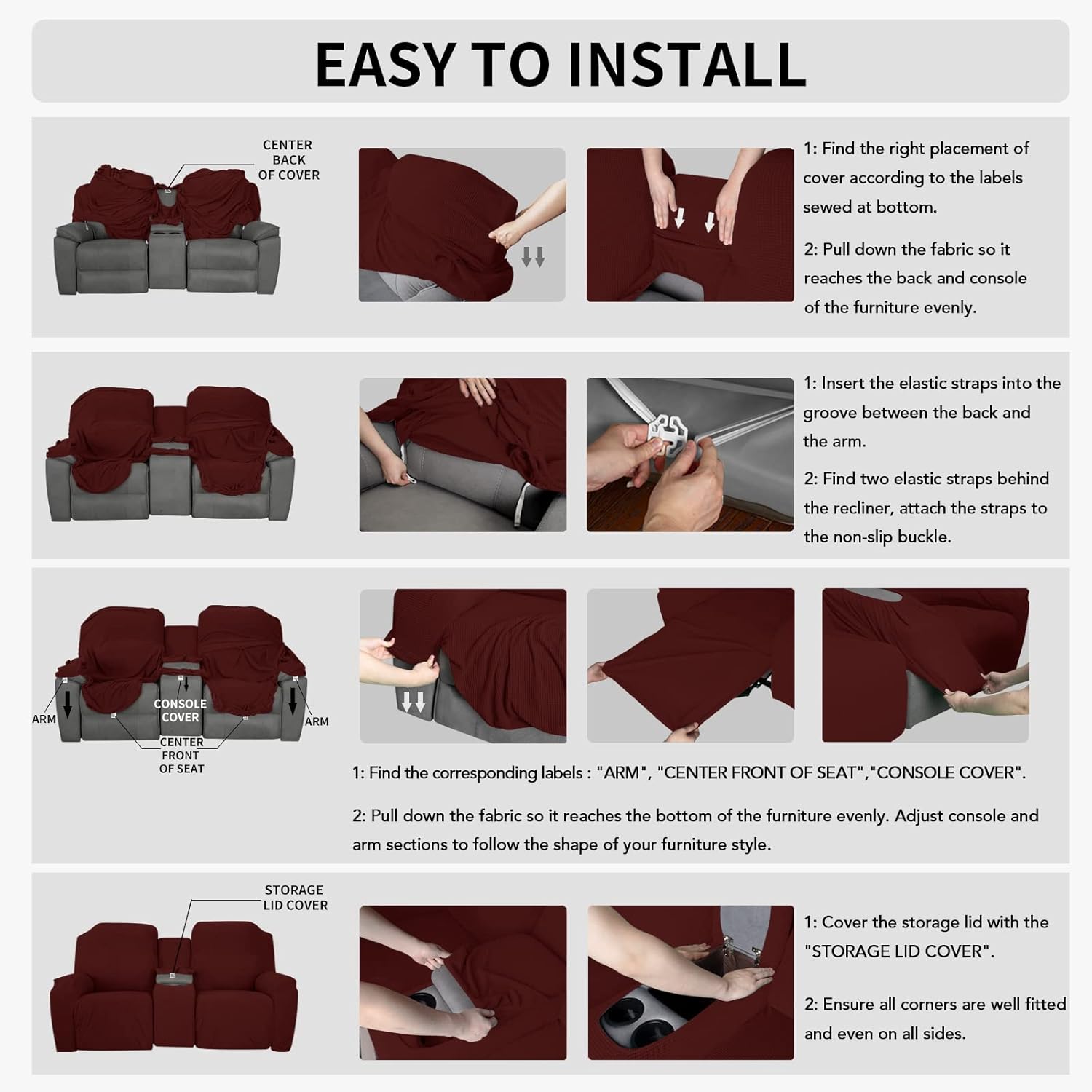 EASY TO INSTALL

CENTER BACK OF COVER

1: Find the right placement of cover according to the labels sewed at bottom.

2: Pull down the fabric so it reaches the back and console of the furniture evenly.

1: Insert the elastic straps into the groove between the back and the arm.

2: Find two elastic straps behind the recliner, attach the straps to the non-slip buckle.

ARM

CONSOLE COVER

ARM

CENTER FRONT OF SEAT

1: Find the corresponding labels : "ARM", "CENTER FRONT OF SEAT","CONSOLE COVER".

2: Pull down the fabric so it reaches the bottom of the furniture evenly. Adjust console and arm sections to follow the shape of your furniture style.

STORAGE LID COVER

1: Cover the storage lid with the "STORAGE LID COVER".

2: Ensure all corners are well fitted and even on all sides.