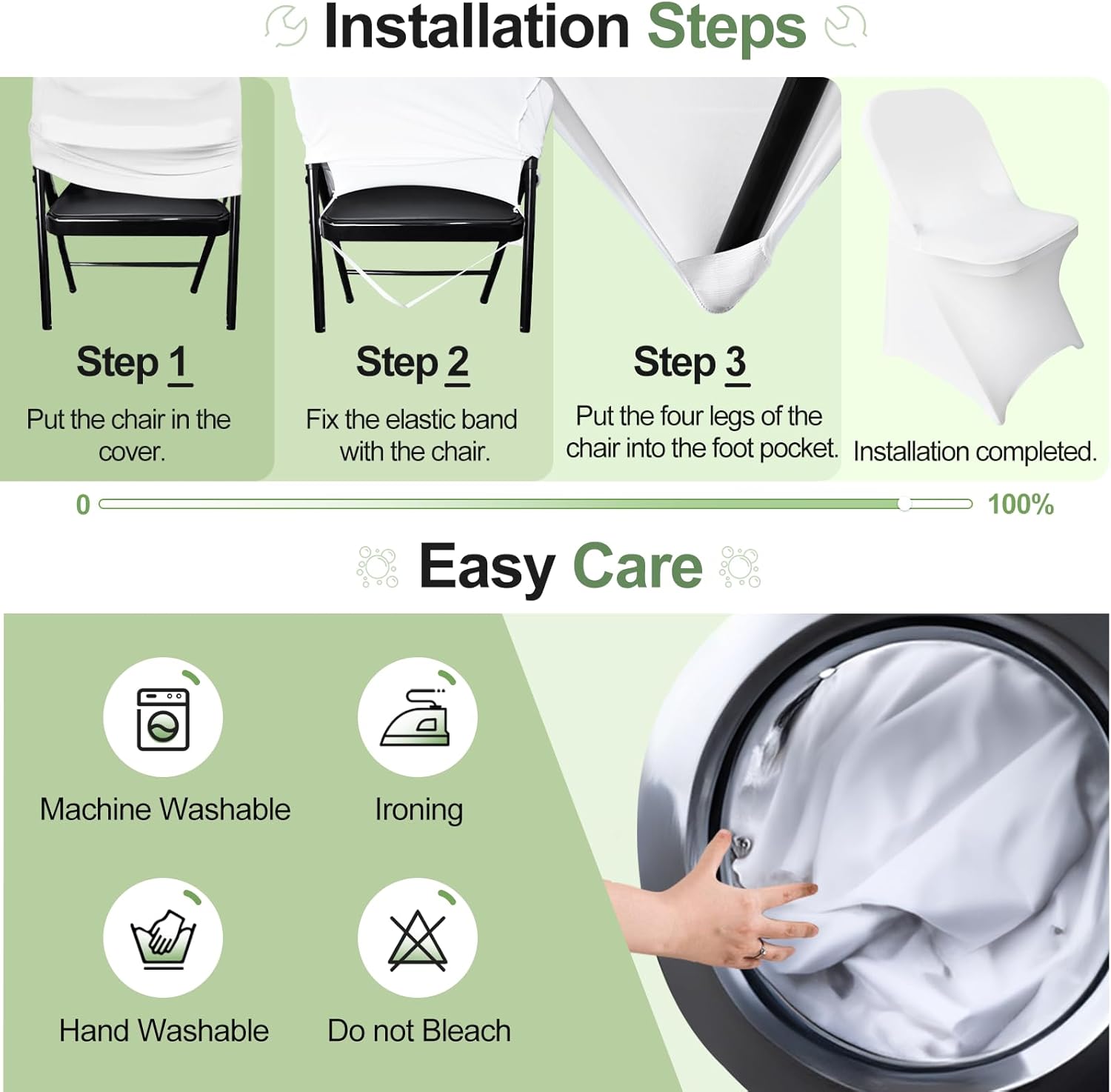 Installation Steps

Step 1
Put the chair in the cover.

Step 2
Fix the elastic band with the chair.

Step 3
Put the four legs of the chair into the foot pocket.

Installation completed.

0

100%

Easy Care

Machine Washable

Ironing

Hand Washable

Do not Bleach