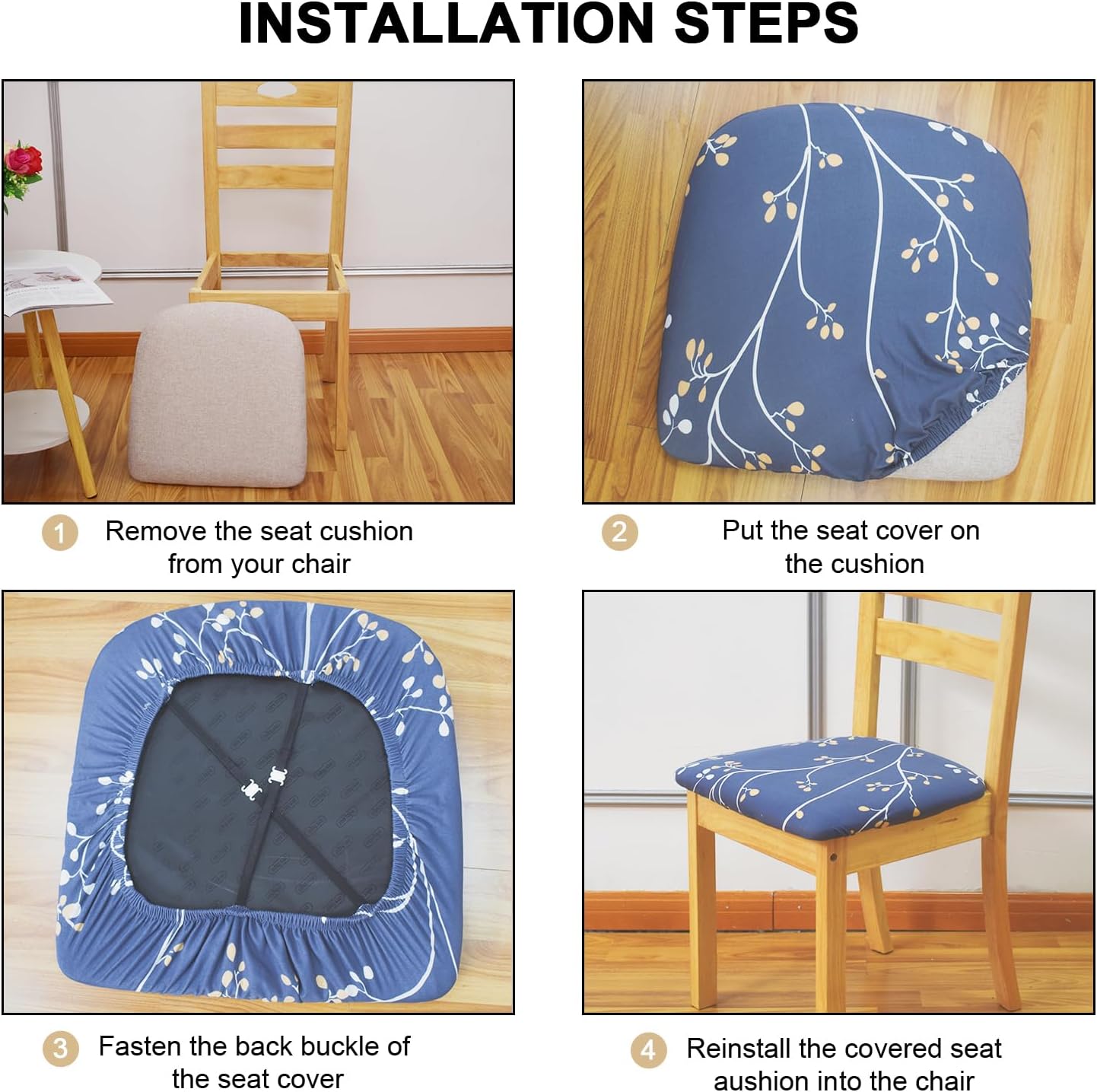 INSTALLATION STEPS

1 Remove the seat cushion from your chair

2 Put the seat cover on the cushion

3 Fasten the back buckle of the seat cover

4 Reinstall the covered seat aushion into the chair