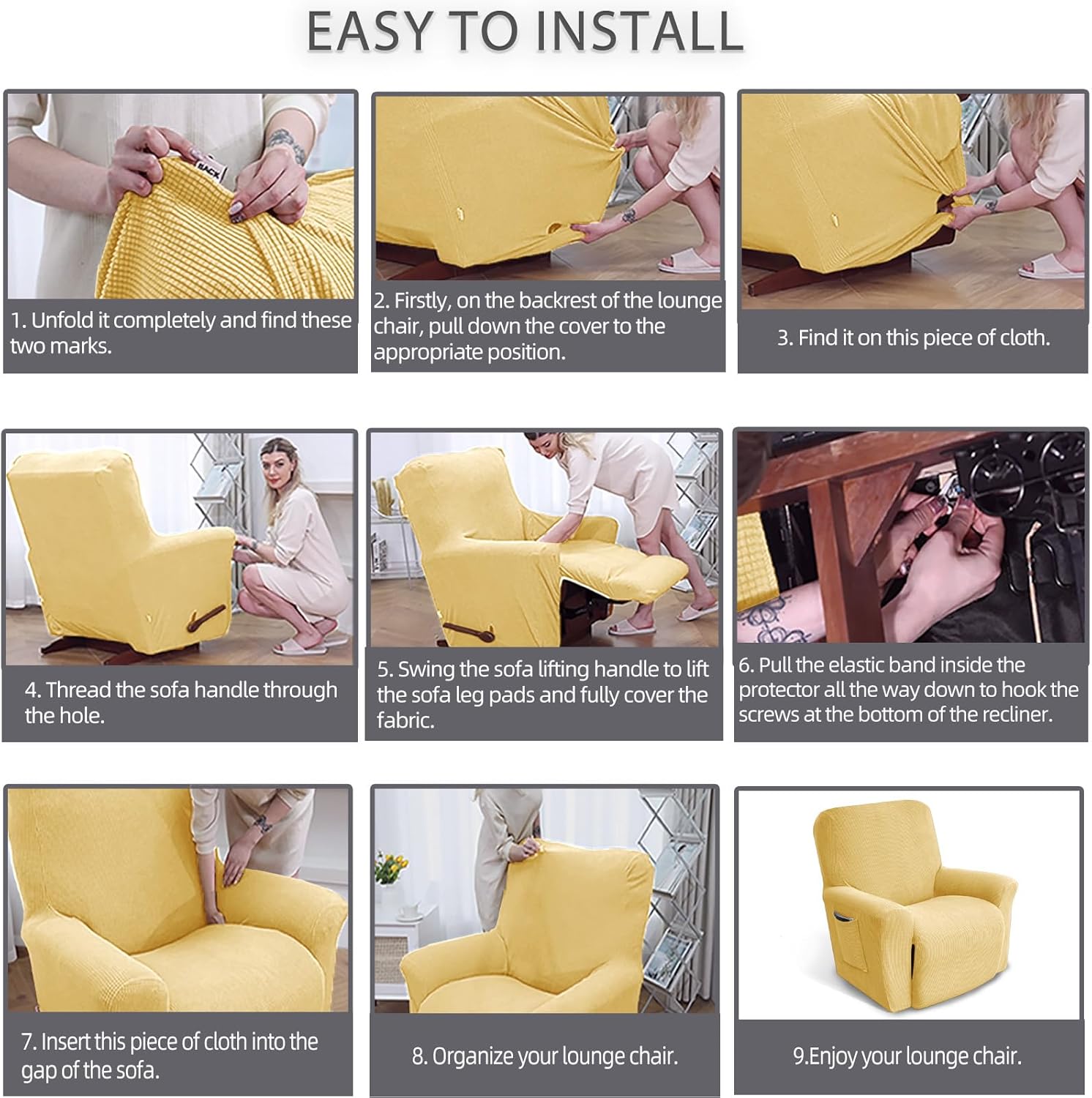 EASY TO INSTALL

BACK

1. Unfold it completely and find these two marks.

2. Firstly, on the backrest of the lounge chair, pull down the cover to the appropriate position.

3. Find it on this piece of cloth.

4. Thread the sofa handle through the hole.

5. Swing the sofa lifting handle to lift the sofa leg pads and fully cover the fabric.

6. Pull the elastic band inside the protector all the way down to hook the screws at the bottom of the recliner.

7. Insert this piece of cloth into the gap of the sofa.

8. Organize your lounge chair.

9.Enjoy your lounge chair.