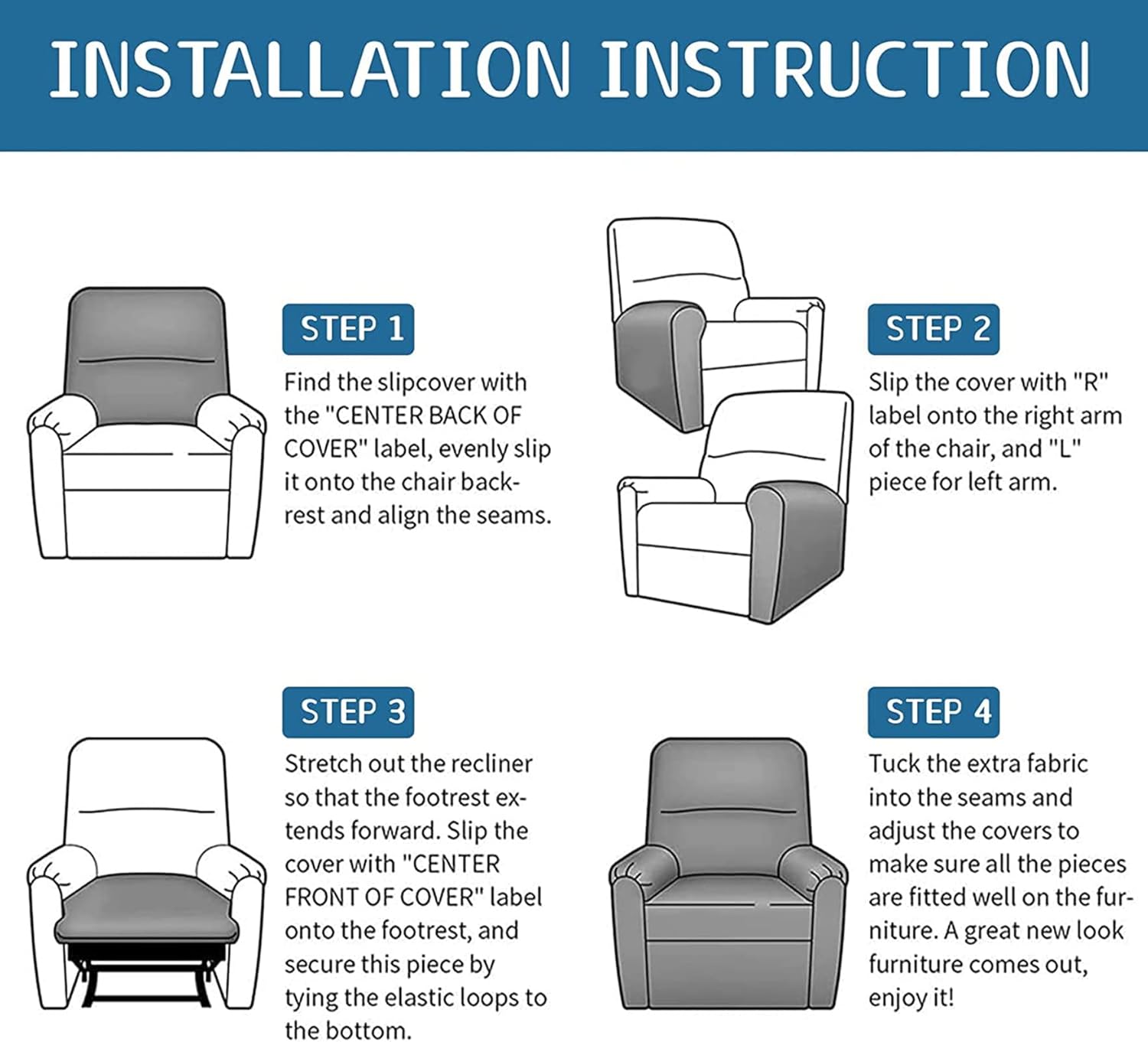 INSTALLATION INSTRUCTION

STEP 1

Find the slipcover with the "CENTER BACK OF COVER" label, evenly slip it onto the chair backrest and align the seams.

STEP 2

Slip the cover with "R" label onto the right arm of the chair, and "L" piece for left arm.

STEP 3

Stretch out the recliner so that the footrest extends forward. Slip the cover with "CENTER FRONT OF COVER" label onto the footrest, and secure this piece by tying the elastic loops to the bottom.

STEP 4

Tuck the extra fabric into the seams and adjust the covers to make sure all the pieces are fitted well on the furniture. A great new look furniture comes out, enjoy it!