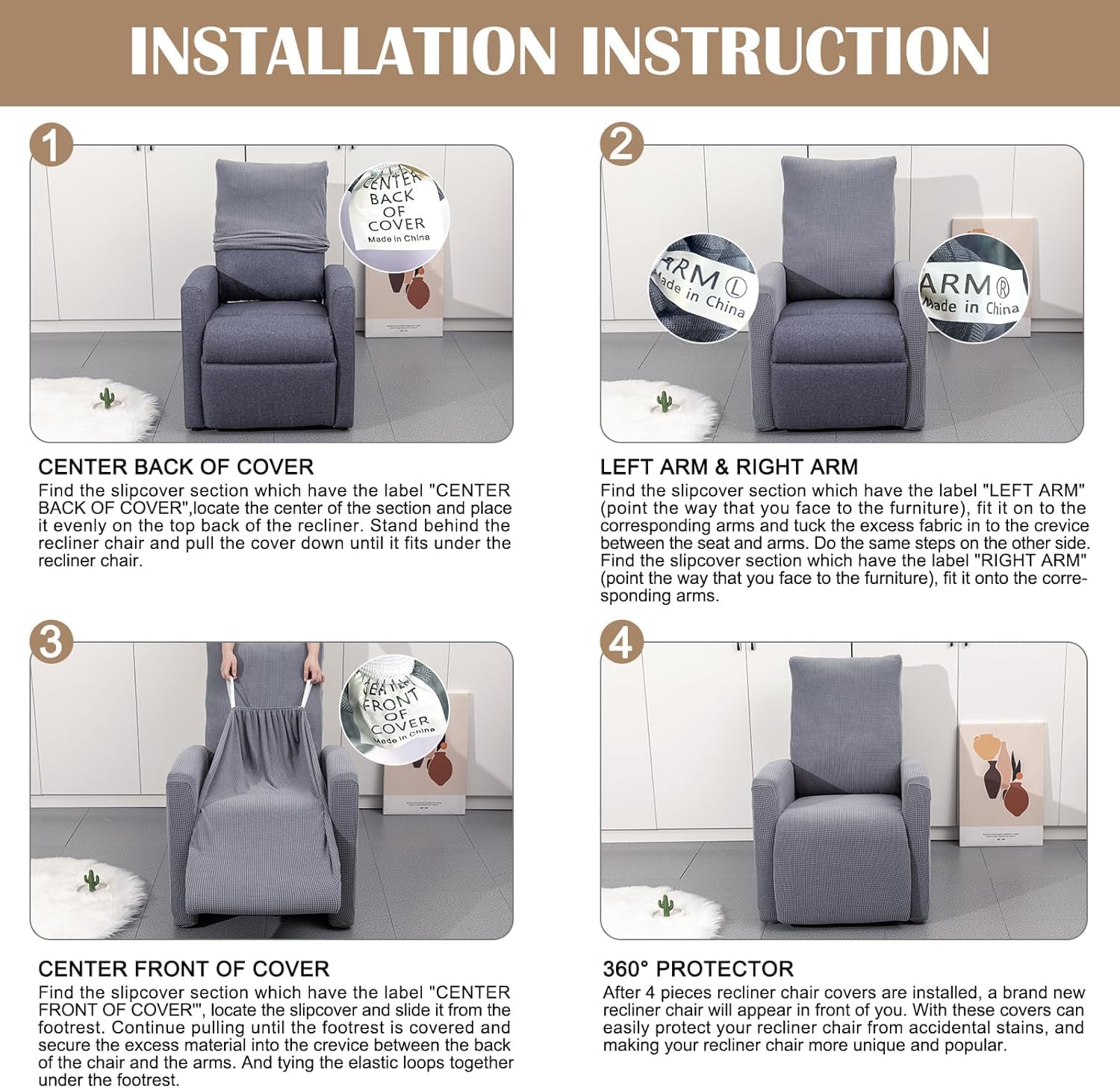 INSTALLATION INSTRUCTION

1

CENTER BACK OF COVER Made in China

CENTER BACK OF COVER
Find the slipcover section which have the label "CENTER BACK OF COVER",locate the center of the section and place it evenly on the top back of the recliner. Stand behind the recliner chair and pull the cover down until it fits under the recliner chair.

2

ARM Ⓛ Made in China

ARM Ⓡ Made in China

LEFT ARM & RIGHT ARM
Find the slipcover section which have the label "LEFT ARM" (point the way that you face to the furniture), fit it on to the corresponding arms and tuck the excess fabric in to the crevice between the seat and arms. Do the same steps on the other side. Find the slipcover section which have the label "RIGHT ARM" (point the way that you face to the furniture), fit it onto the corresponding arms.

3

CENTER FRONT OF COVER Made in China

CENTER FRONT OF COVER
Find the slipcover section which have the label "CENTER FRONT OF COVER"', locate the slipcover and slide it from the footrest. Continue pulling until the footrest is covered and secure the excess material into the crevice between the back of the chair and the arms. And tying the elastic loops together under the footrest.

4

360° PROTECTOR
After 4 pieces recliner chair covers are installed, a brand new recliner chair will appear in front of you. With these covers can easily protect your recliner chair from accidental stains, and making your recliner chair more unique and popular.