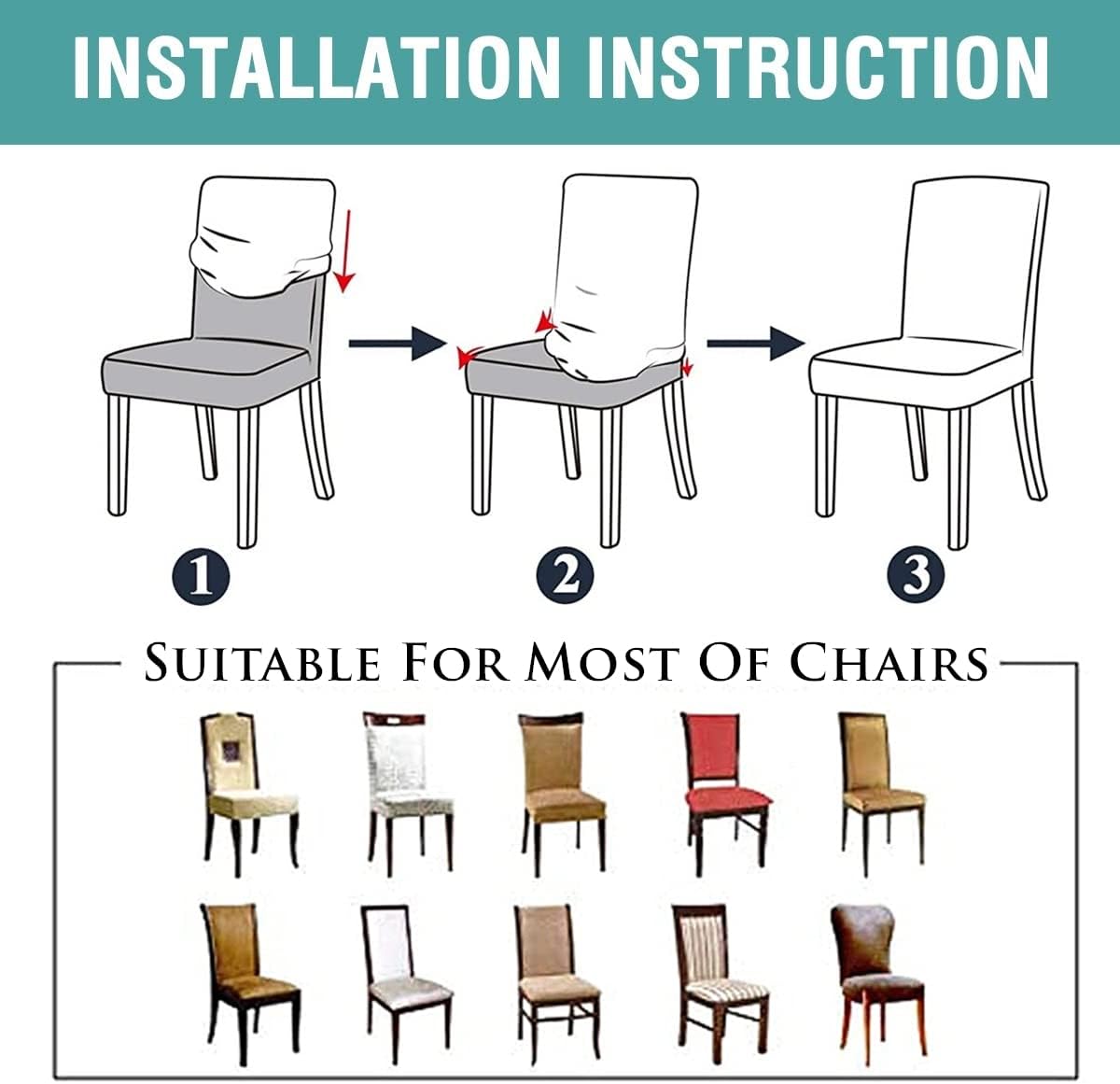 INSTALLATION INSTRUCTION

1

2

3

SUITABLE FOR MOST OF CHAIRS