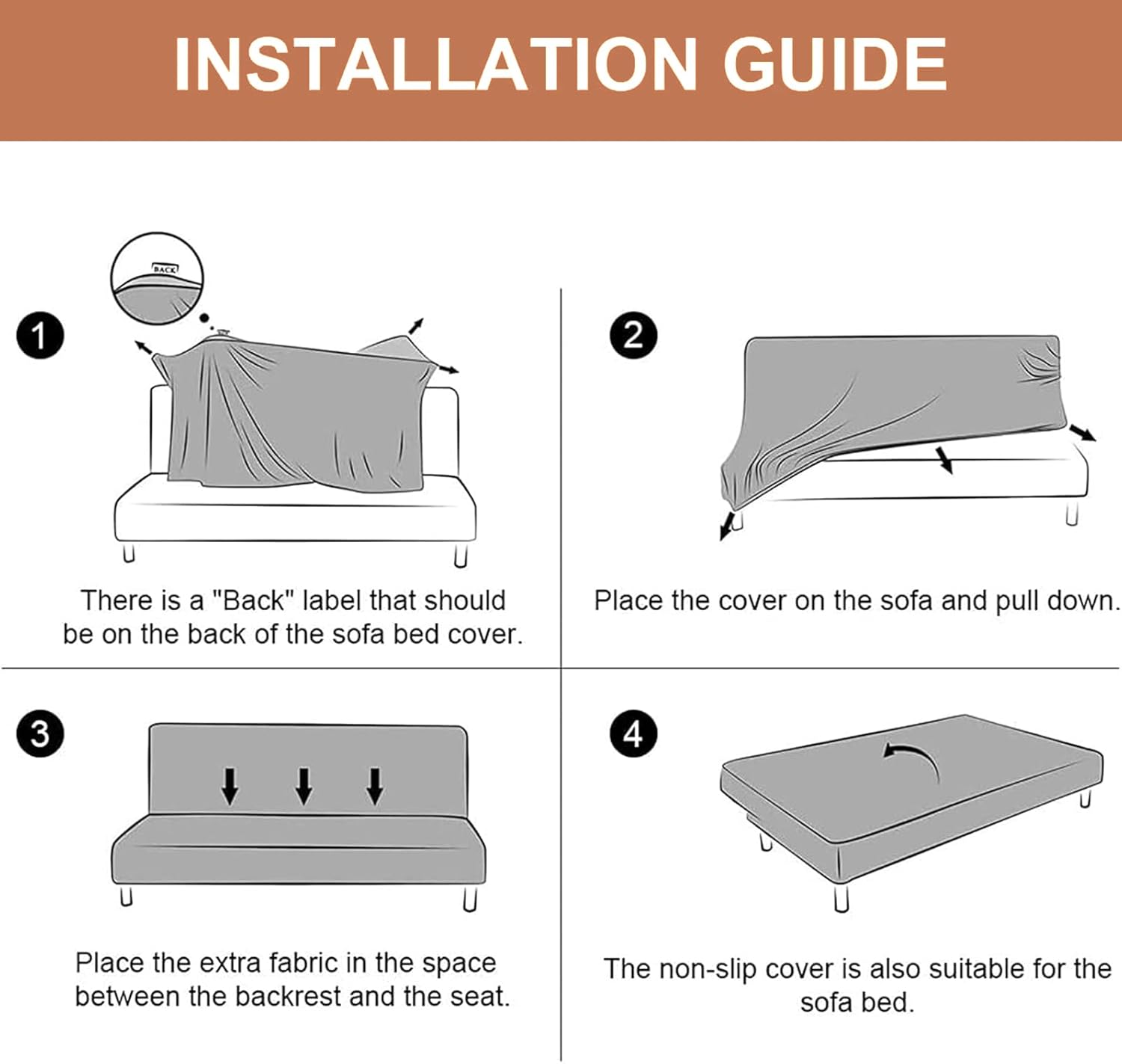 INSTALLATION GUIDE

BACK

1

There is a "Back" label that should be on the back of the sofa bed cover.

2

Place the cover on the sofa and pull down.

3

Place the extra fabric in the space between the backrest and the seat.

4

The non-slip cover is also suitable for the sofa bed.