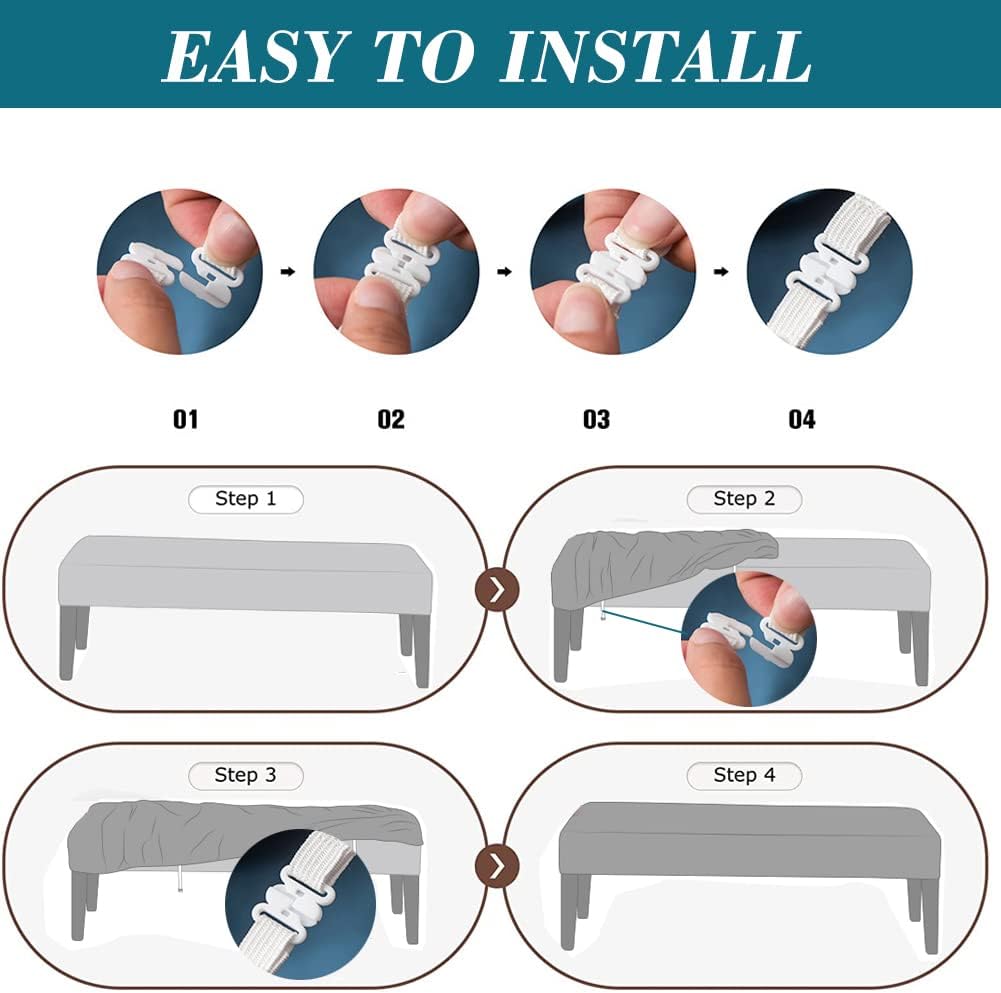 EASY TO INSTALL

01

02

03

04

Step 1

Step 2

Step 3

Step 4