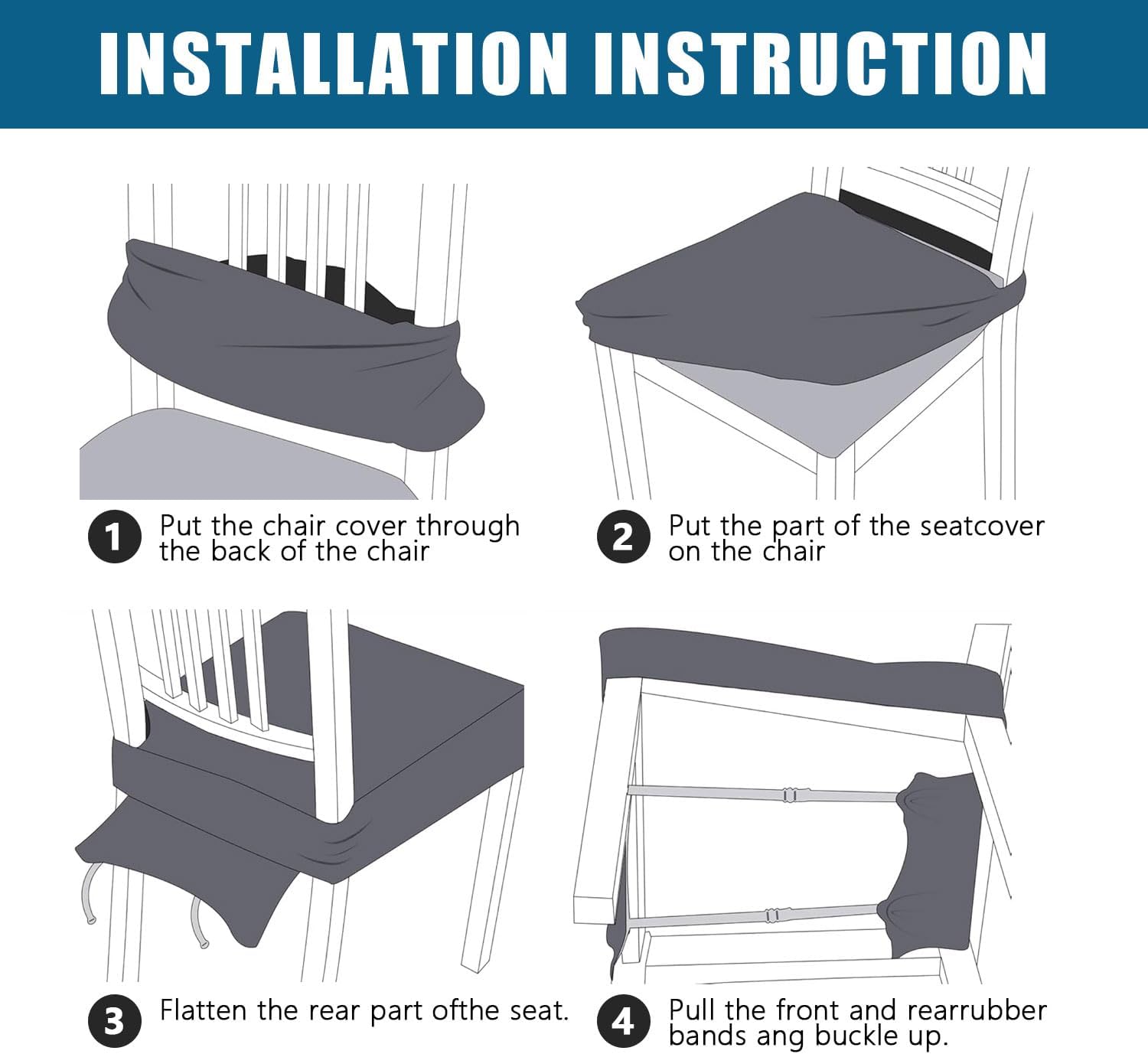 INSTALLATION INSTRUCTION

1 Put the chair cover through the back of the chair

2 Put the part of the seatcover on the chair

3 Flatten the rear part ofthe seat.

4 Pull the front and rearrubber bands ang buckle up.