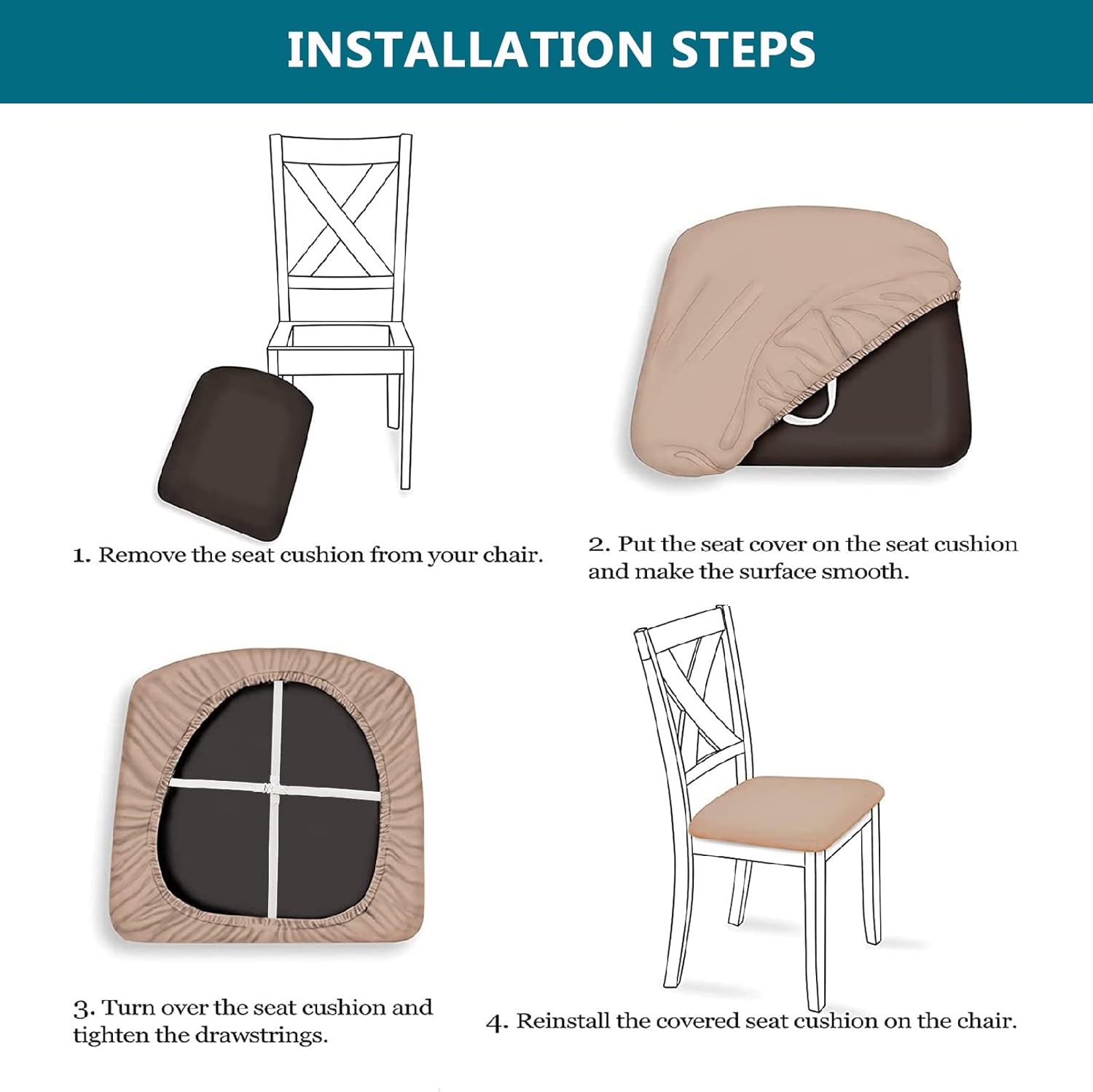 INSTALLATION STEPS

1. Remove the seat cushion from your chair.

2. Put the seat cover on the seat cushion and make the surface smooth.

3. Turn over the seat cushion and tighten the drawstrings.

4. Reinstall the covered seat cushion on the chair.