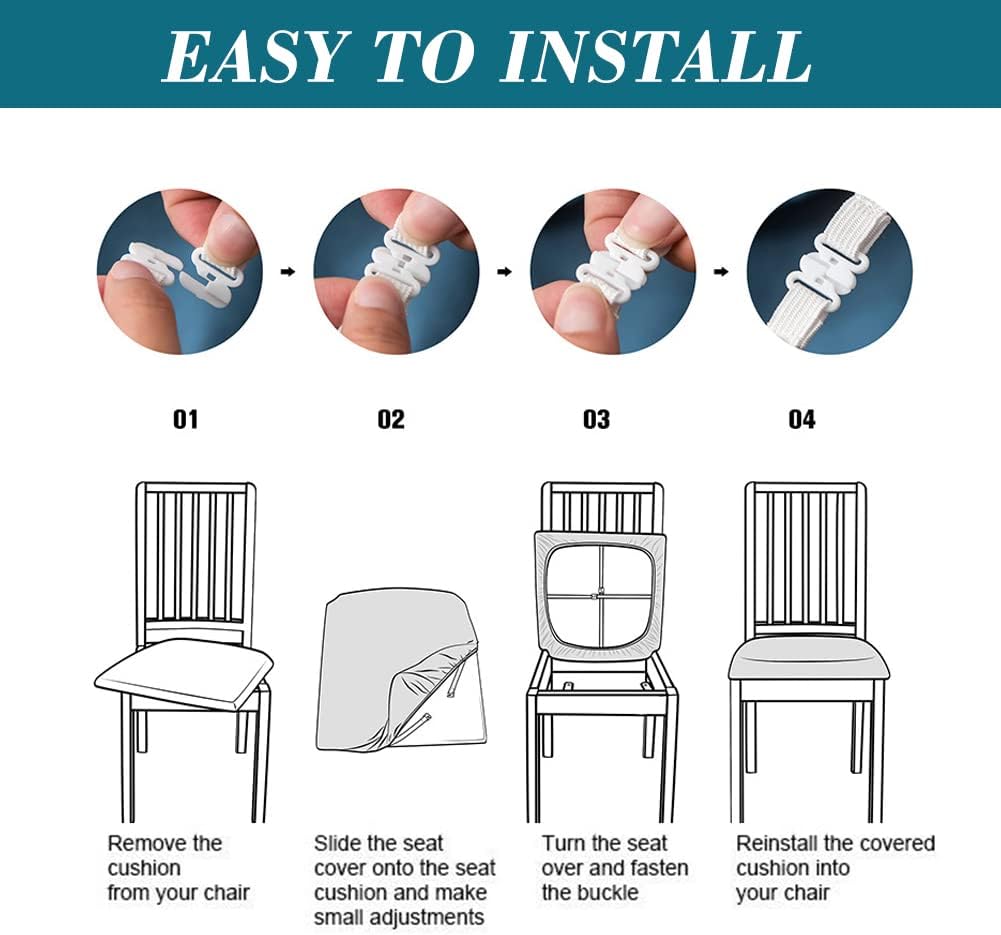 EASY TO INSTALL

01

02

03

04

Remove the cushion from your chair

Slide the seat cover onto the seat cushion and make small adjustments

Turn the seat over and fasten the buckle

Reinstall the covered cushion into your chair