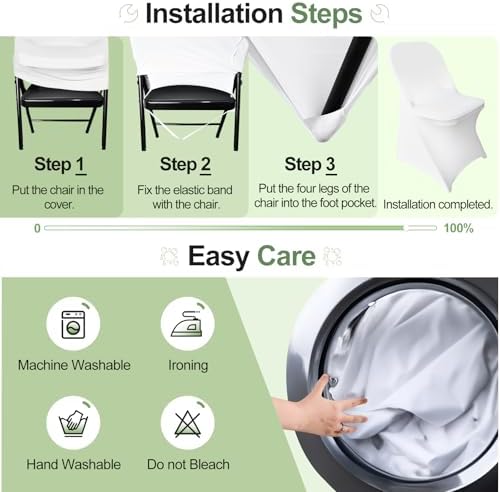 Installation Steps

Step 1
Put the chair in the cover.

Step 2
Fix the elastic band with the chair.

Step 3
Put the four legs of the chair into the foot pocket.

Installation completed.

0

100%

Easy Care

Machine Washable

Ironing

Hand Washable

Do not Bleach