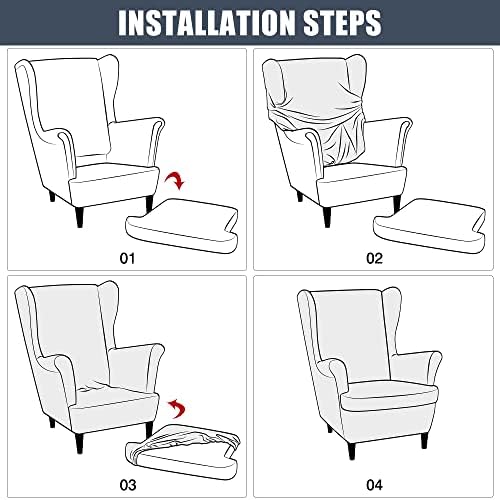 INSTALLATION STEPS

01

02

03

04