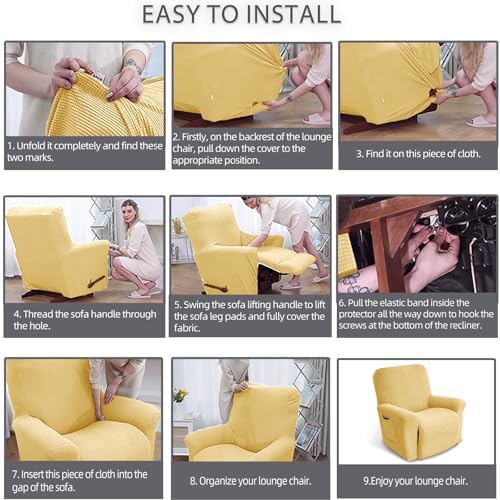 EASY TO INSTALL

1. Unfold it completely and find these two marks.

2. Firstly, on the backrest of the lounge chair, pull down the cover to the appropriate position.

3. Find it on this piece of cloth.

4. Thread the sofa handle through the hole.

5. Swing the sofa lifting handle to lift the sofa leg pads and fully cover the fabric.

6. Pull the elastic band inside the protector all the way down to hook the screws at the bottom of the recliner.

7. Insert this piece of cloth into the gap of the sofa.

8. Organize your lounge chair.

9.Enjoy your lounge chair.