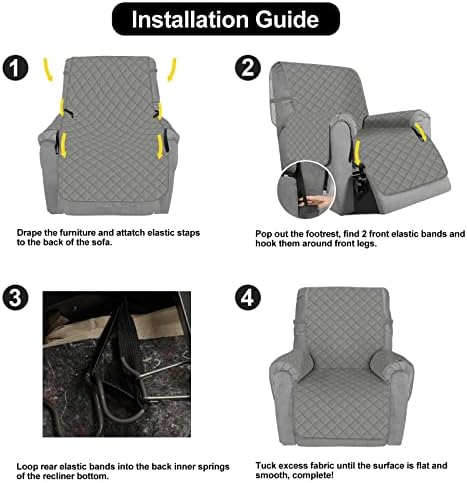 Installation Guide

1

Drape the furniture and attatch elastic staps to the back of the sofa.

2

Pop out the footrest, find 2 front elastic bands and hook them around front legs.

3

Loop rear elastic bands into the back inner springs of the recliner bottom.

4

Tuck excess fabric until the surface is flat and smooth, complete!