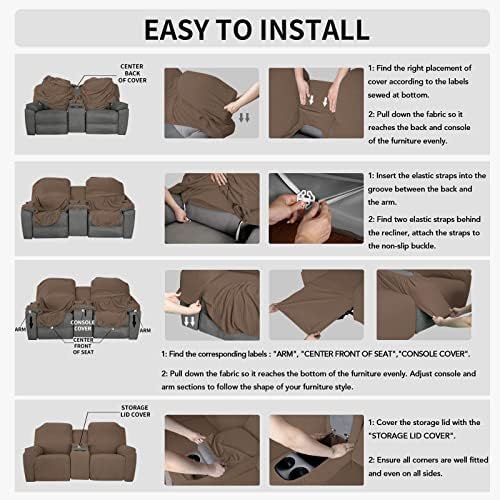 EASY TO INSTALL

CENTER BACK OF COVER

1: Find the right placement of cover according to the labels sewed at bottom.

2: Pull down the fabric so it reaches the back and console of the furniture evenly.

1: Insert the elastic straps into the groove between the back and the arm.

2: Find two elastic straps behind the recliner, attach the straps to the non-slip buckle.

ARM

CONSOLE COVER

ARM

CENTER FRONT OF SEAT

1: Find the corresponding labels : "ARM", "CENTER FRONT OF SEAT","CONSOLE COVER".

2: Pull down the fabric so it reaches the bottom of the furniture evenly. Adjust console and arm sections to follow the shape of your furniture style.

STORAGE LID COVER

1: Cover the storage lid with the "STORAGE LID COVER".

2: Ensure all corners are well fitted and even on all sides.