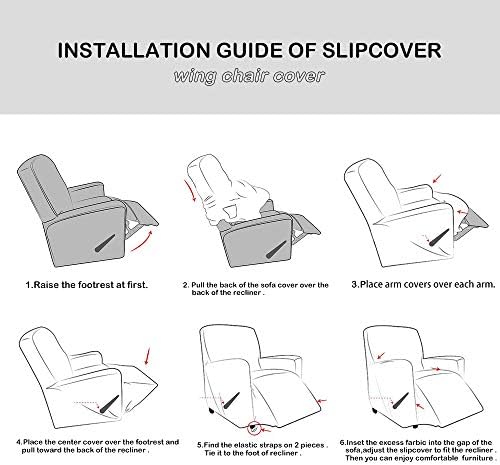 INSTALLATION GUIDE OF SLIPCOVER

wing chair cover

1.Raise the footrest at first.

2. Pull the back of the sofa cover over the back of the recliner .

3.Place arm covers over each arm.

4.Place the center cover over the footrest and pull toward the back of the recliner .

5.Find the elastic straps on 2 pieces . Tie it to the foot of recliner .

6.Inset the excess farbic into the gap of the sofa,adjust the slipcover to fit the recliner . Then you can enjoy comfortable furniture .