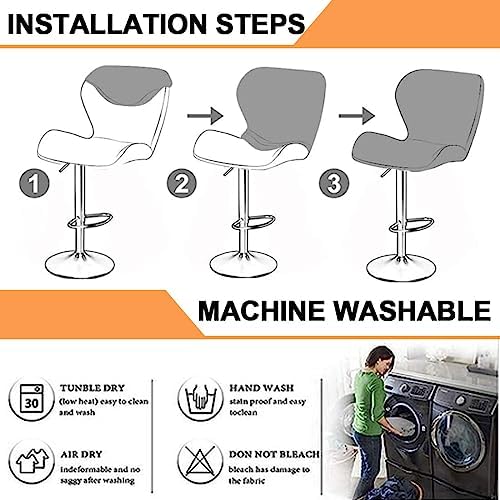 INSTALLATION STEPS

1

2

3

MACHINE WASHABLE

30

TUNBLE DRY
(low heat) easy to clean and wash

HAND WASH
stain proof and easy toclean

AIR DRY
indeformable and no saggy after washing

DON NOT BLEACH
bleach has damage to the fabric