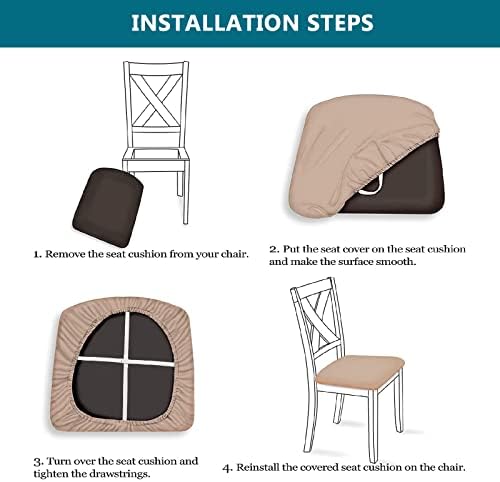 INSTALLATION STEPS

1. Remove the seat cushion from your chair.

2. Put the seat cover on the seat cushion and make the surface smooth.

3. Turn over the seat cushion and tighten the drawstrings.

4. Reinstall the covered seat cushion on the chair.