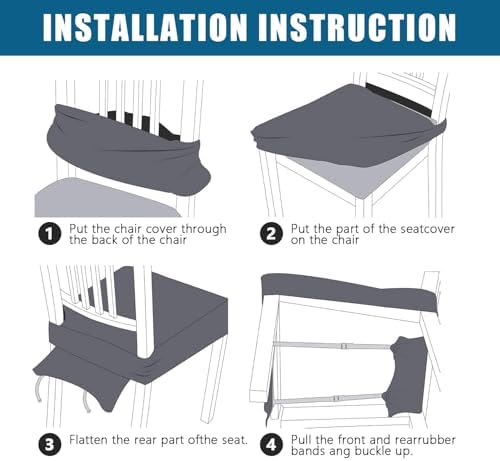 INSTALLATION INSTRUCTION

1 Put the chair cover through the back of the chair

2 Put the part of the seatcover on the chair

3 Flatten the rear part ofthe seat.

4 Pull the front and rearrubber bands ang buckle up.