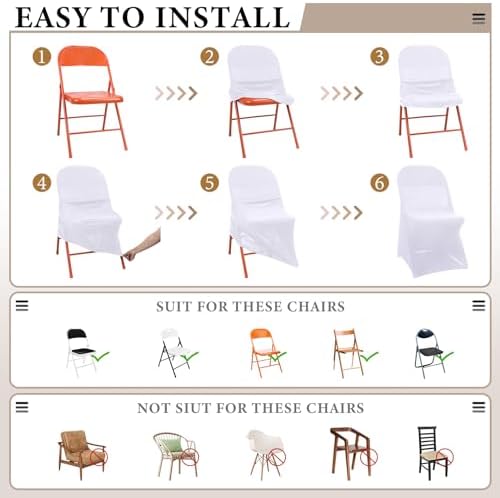 EASY TO INSTALL

1

2

3

4

5

6

SUIT FOR THESE CHAIRS

NOT SIUT FOR THESE CHAIRS