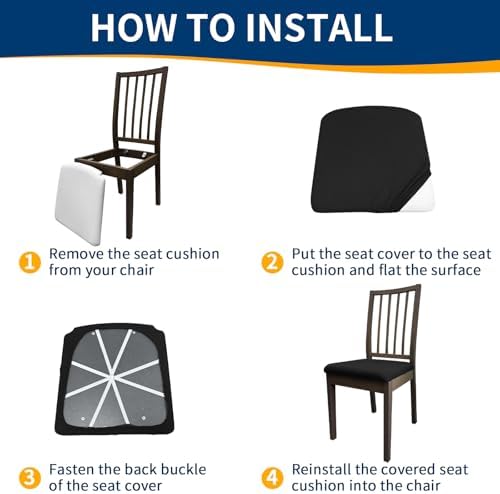 HOW TO INSTALL

1 Remove the seat cushion from your chair

2 Put the seat cover to the seat cushion and flat the surface

3 Fasten the back buckle of the seat cover

4 Reinstall the covered seat cushion into the chair