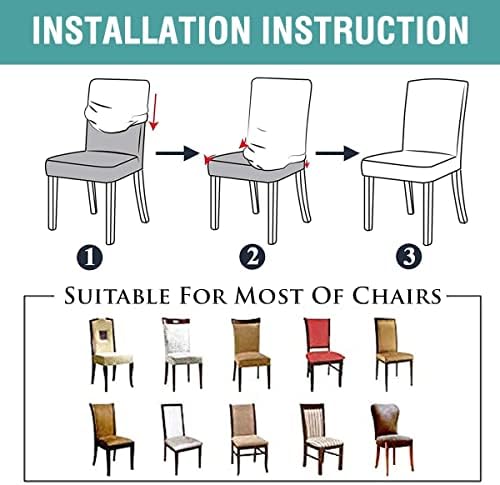 INSTALLATION INSTRUCTION

1

2

3

SUITABLE FOR MOST OF CHAIRS