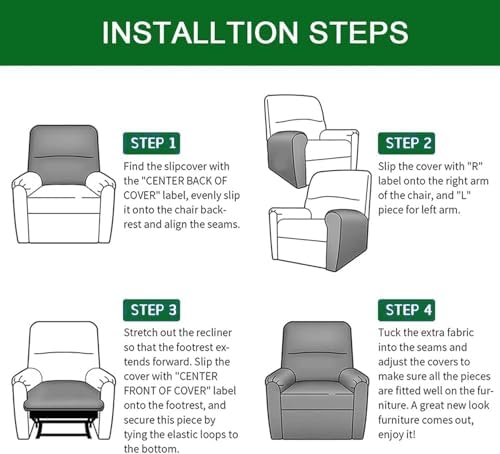 INSTALLTION STEPS

STEP 1

Find the slipcover with the "CENTER BACK OF COVER" label, evenly slip it onto the chair backrest and align the seams.

STEP 2

Slip the cover with "R" label onto the right arm of the chair, and "L" piece for left arm.

STEP 3

Stretch out the recliner so that the footrest extends forward. Slip the cover with "CENTER FRONT OF COVER" label onto the footrest, and secure this piece by tying the elastic loops to the bottom.

STEP 4

Tuck the extra fabric into the seams and adjust the covers to make sure all the pieces are fitted well on the furniture. A great new look furniture comes out, enjoy it!