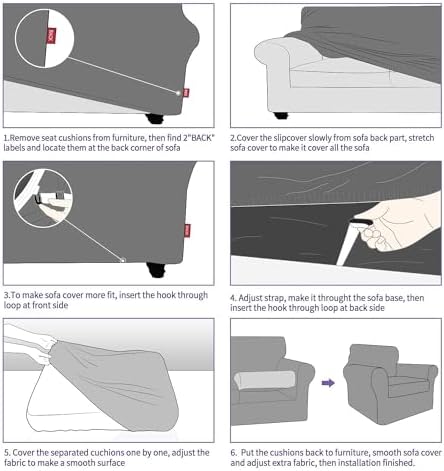 BACK

1.Remove seat cushions from furniture, then find 2"BACK" labels and locate them at the back corner of sofa

2.Cover the slipcover slowly from sofa back part, stretch sofa cover to make it cover all the sofa

3.To make sofa cover more fit, insert the hook through loop at front side

4. Adjust strap, make it throught the sofa base, then insert the hook through loop at back side

5. Cover the separated cuchions one by one, adjust the fabric to make a smooth surface

6. Put the cushions back to furniture, smooth sofa cover and adjust extra fabric, then installation finished.